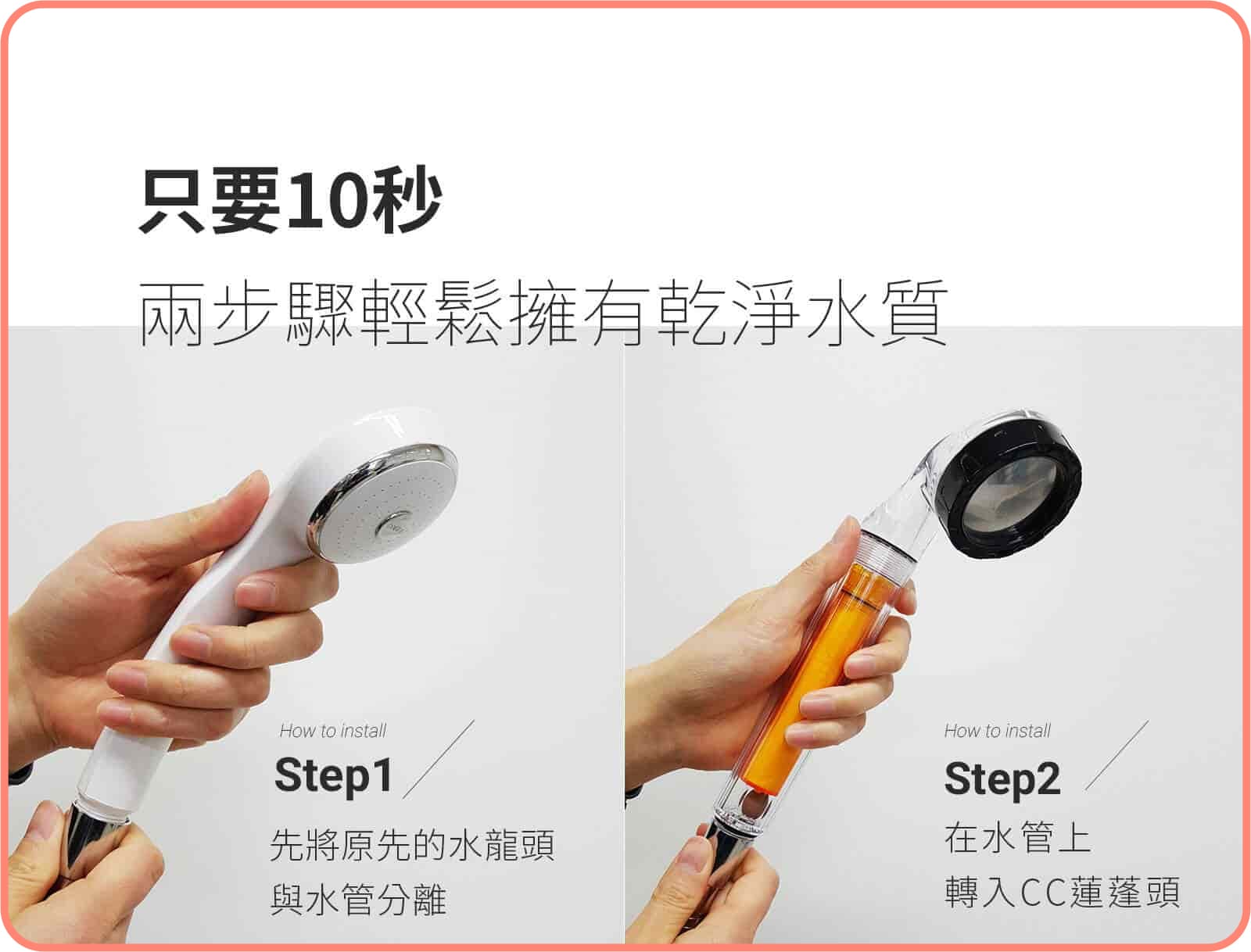 只要10秒

兩步驟輕鬆擁有乾淨水質

How to install
Step1
先將原先的水龍頭
與水管分離

How to install
Step2
在水管上
轉入CC蓮蓬頭